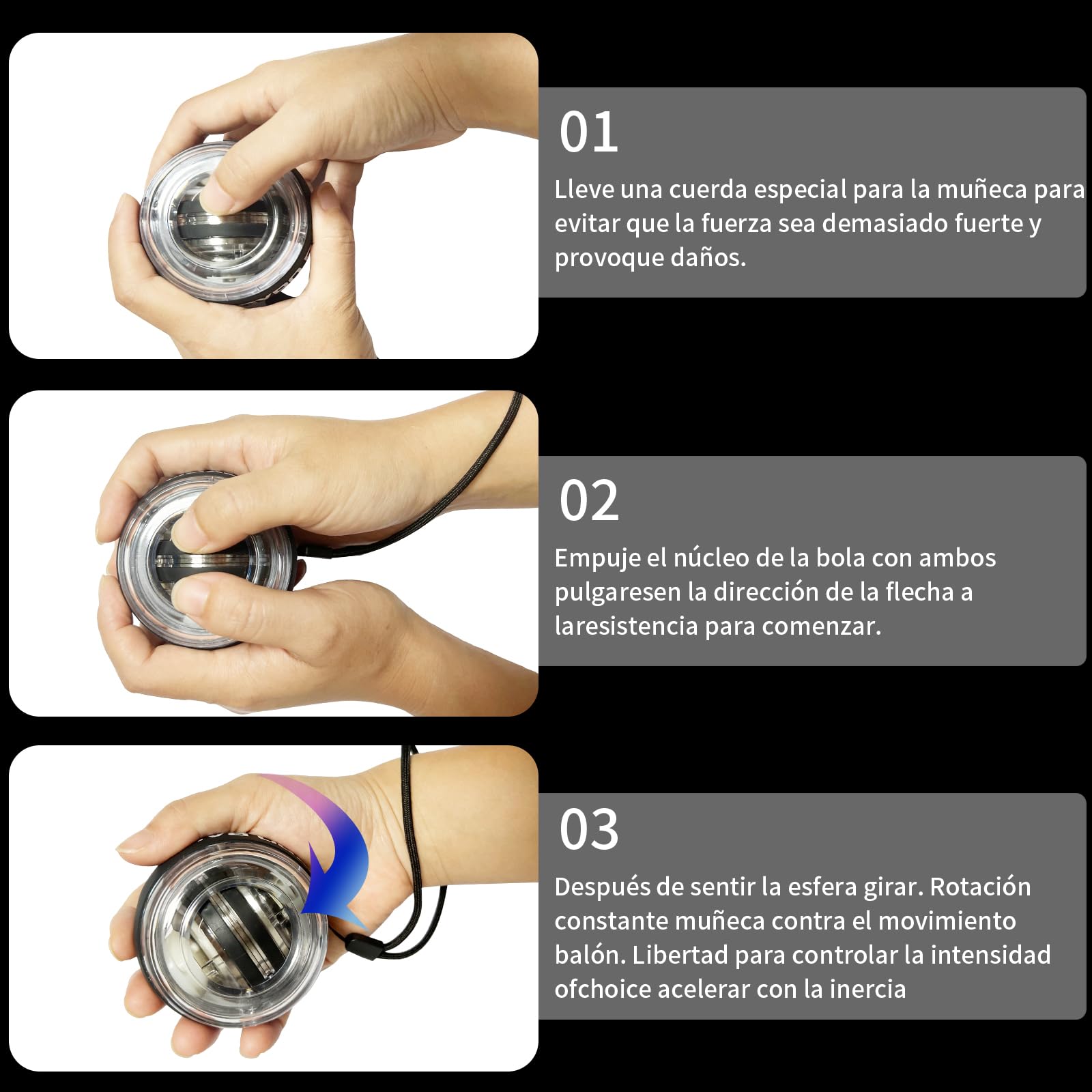 01

Lleve una cuerda especial para la muñeca para evitar que la fuerza sea demasiado fuerte y provoque daños.

02

Empuje el núcleo de la bola con ambos pulgaresen la dirección de la flecha a laresistencia para comenzar.

03

Después de sentir la esfera girar. Rotación constante muñeca contra el movimiento balón. Libertad para controlar la intensidad ofchoice acelerar con la inercia