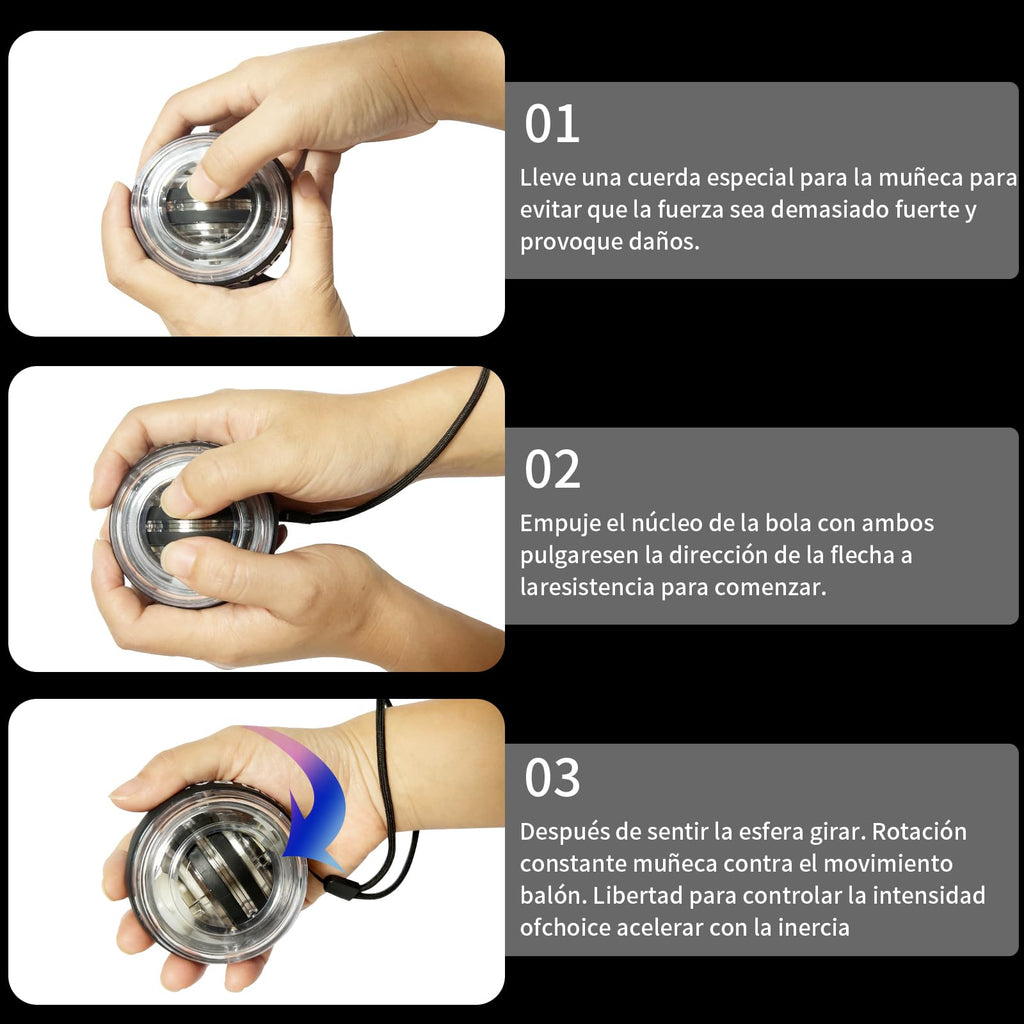 01

Lleve una cuerda especial para la muñeca para evitar que la fuerza sea demasiado fuerte y provoque daños.

02

Empuje el núcleo de la bola con ambos pulgaresen la dirección de la flecha a laresistencia para comenzar.

03

Después de sentir la esfera girar. Rotación constante muñeca contra el movimiento balón. Libertad para controlar la intensidad ofchoice acelerar con la inercia